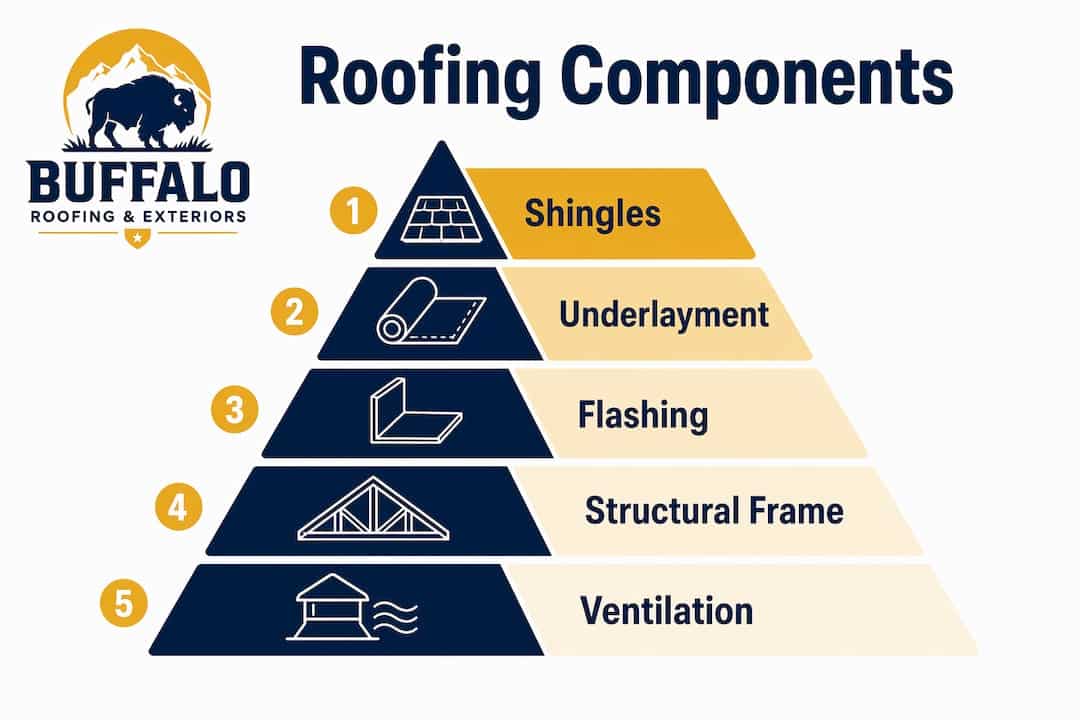 BUFFALO
ROOFING & EXTERIORS

Roofing Components

1 Shingles

2 Underlayment

3 Flashing

4 Structural Frame

5 Ventilation